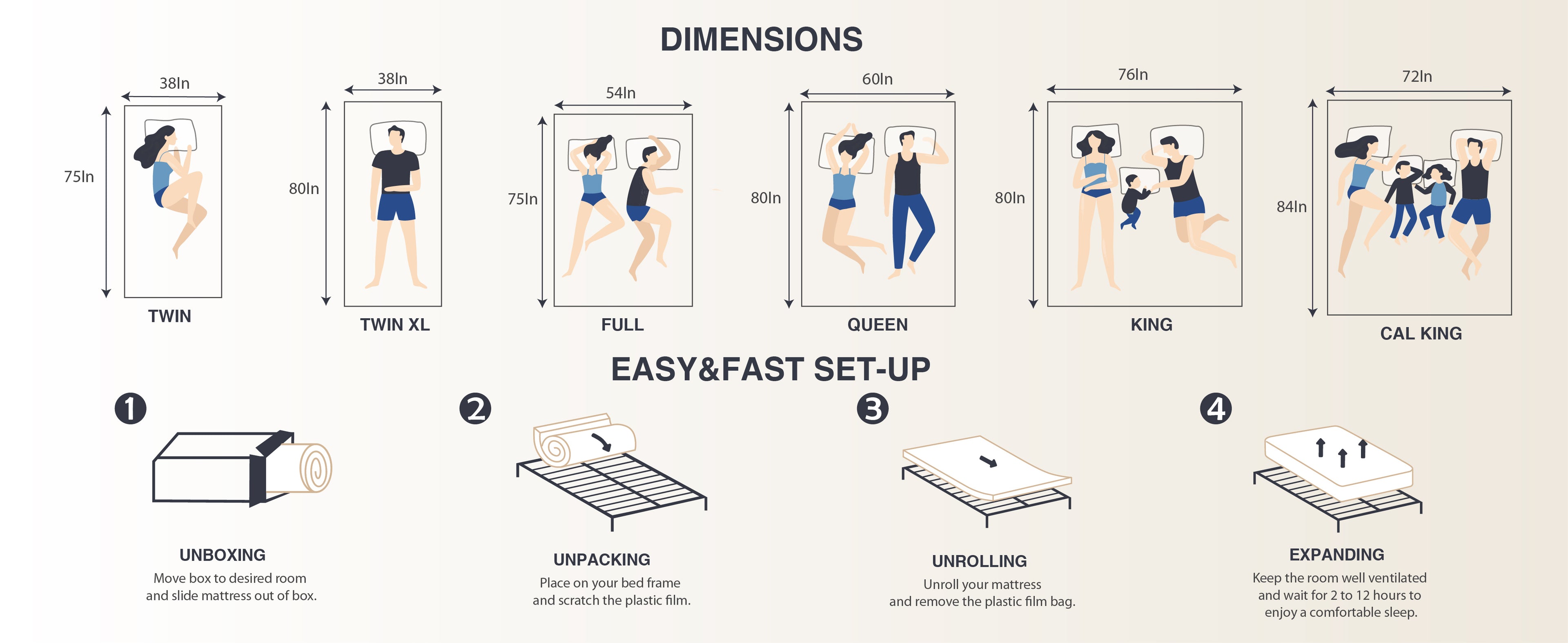 DIMENSIONS

38In
75In
TWIN

38In
80In
TWIN XL

54In
75In
FULL

60In
80In
QUEEN

76In
80In
KING

72In
84In
CAL KING

EASY&FAST SET-UP

1
UNBOXING
Move box to desired room and slide mattress out of box.

2
UNPACKING
Place on your bed frame and scratch the plastic film.

3
UNROLLING
Unroll your mattress and remove the plastic film bag.

4
EXPANDING
Keep the room well ventilated and wait for 2 to 12 hours to enjoy a comfortable sleep.